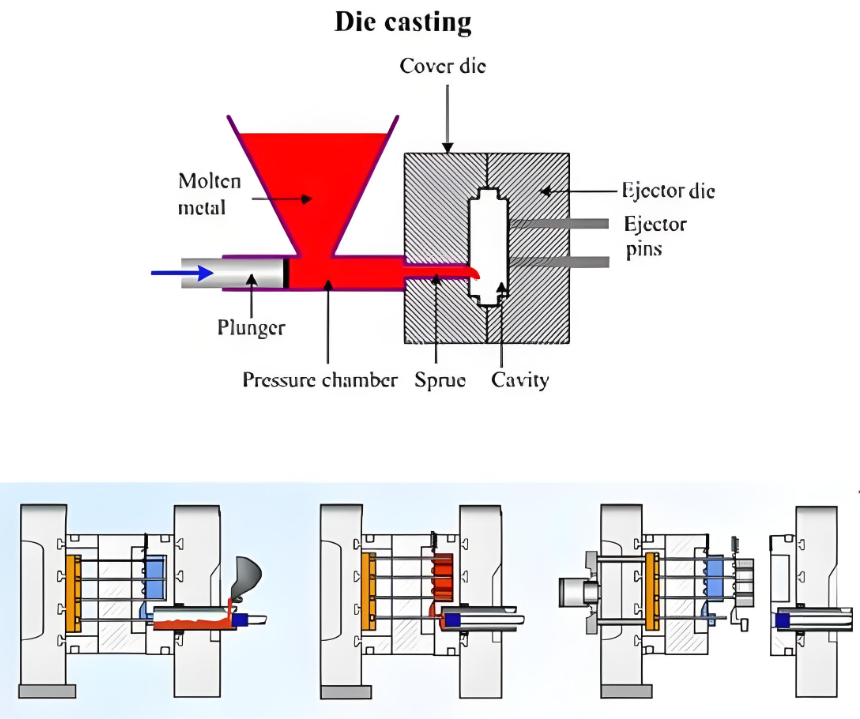 Die casting

Cover die

Molten metal

Ejector die

Ejector pins

Plunger

Pressure chamber

Sprue

Cavity